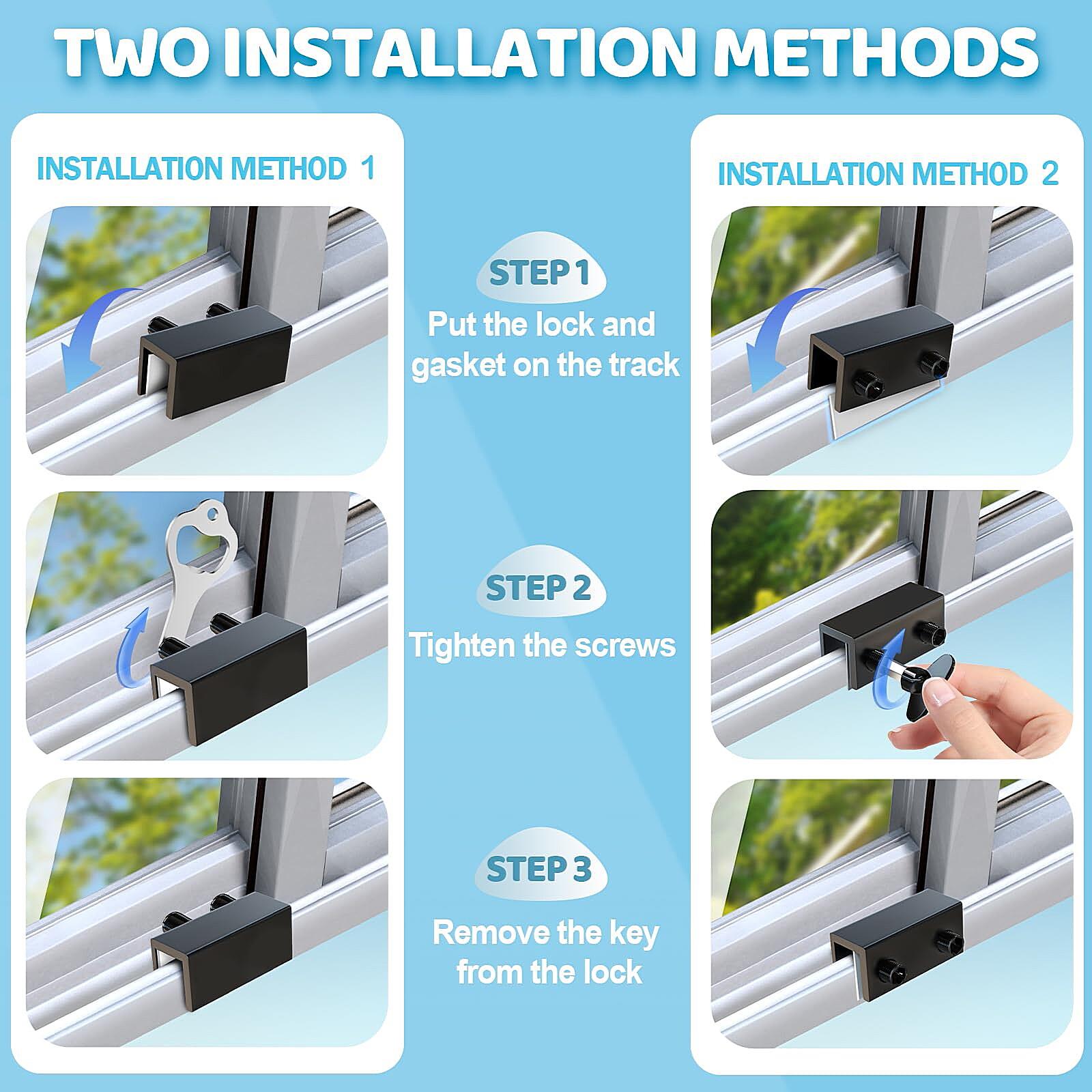 TWO INSTALLATION METHODS

INSTALLATION METHOD 1

STEP 1
Put the lock and gasket on the track

STEP 2
Tighten the screws

STEP 3
Remove the key from the lock

INSTALLATION METHOD 2